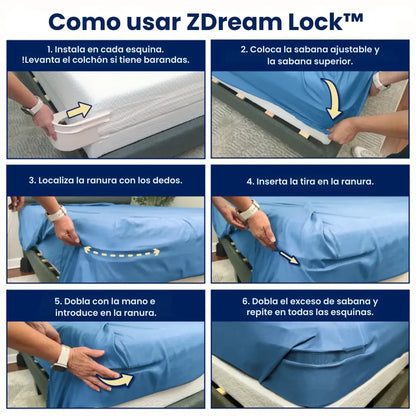 Como usar ZDream Lock™

1. Instala en cada esquina.
!Levanta el colchón si tiene barandas.

2. Coloca la sabana ajustable y la sabana superior.

3. Localiza la ranura con los dedos.

4. Inserta la tira en la ranura.

5. Dobla con la mano e introduce en la ranura.

6. Dobla el exceso de sabana y repite en todas las esquinas.